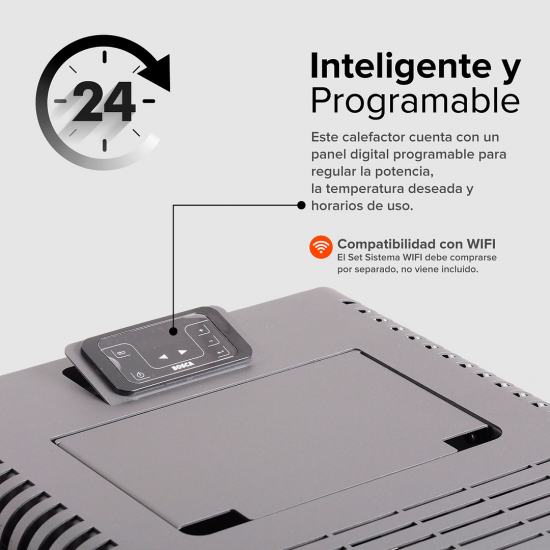 24

Inteligente y Programable

Este calefactor cuenta con un panel digital programable para regular la potencia, la temperatura deseada y horarios de uso.

Compatibilidad con WIFI
El Set Sistema WIFI debe comprarse por separado, no viene incluido.

BOSCA